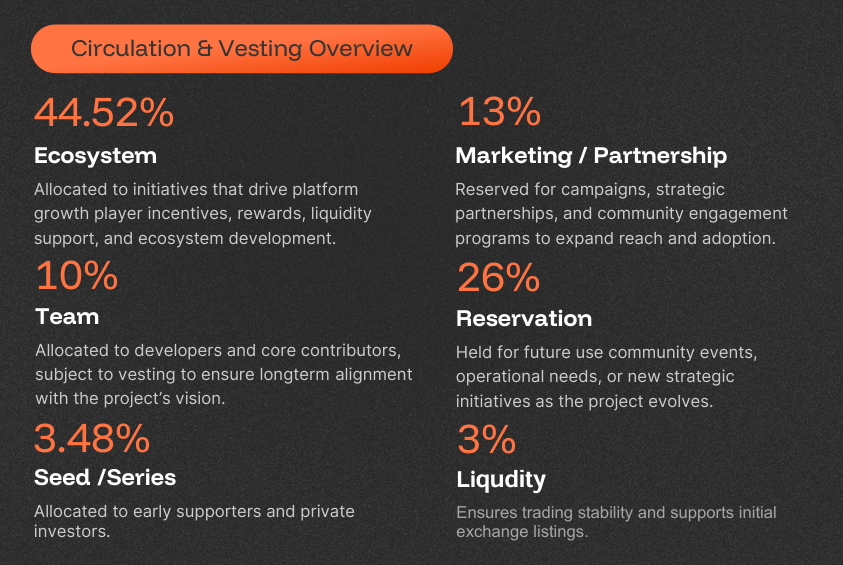 Circulation & Vesting Overview

44.52%

Ecosystem

Allocated to initiatives that drive platform growth player incentives, rewards, liquidity support, and ecosystem development.

10%

Team

Allocated to developers and core contributors, subject to vesting to ensure longterm alignment with the project's vision.

3.48%

Seed /Series

Allocated to early supporters and private investors.

13%

Marketing / Partnership

Reserved for campaigns, strategic partnerships, and community engagement programs to expand reach and adoption.

26%

Reservation

Held for future use community events, operational needs, or new strategic initiatives as the project evolves.

3%

Liqudity

Ensures trading stability and supports initial exchange listings.