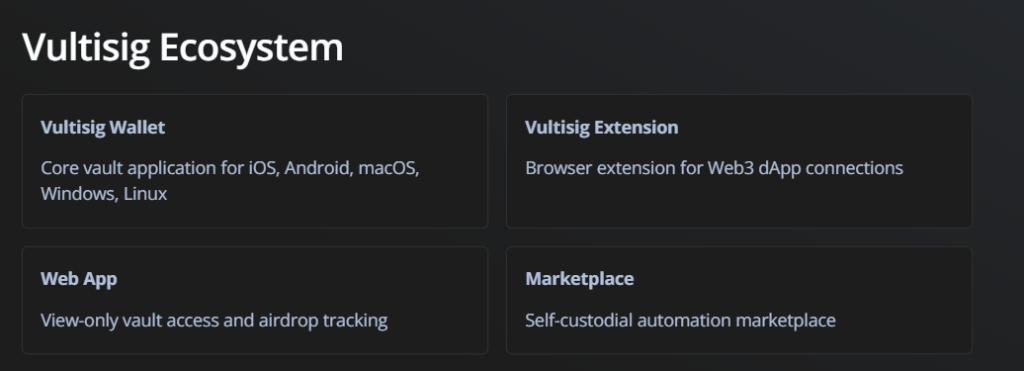 Vultisig Ecosystem

Vultisig Wallet

Core vault application for iOS, Android, macOS, Windows, Linux

Vultisig Extension

Browser extension for Web3 dApp connections

Web App

View-only vault access and airdrop tracking

Marketplace

Self-custodial automation marketplace